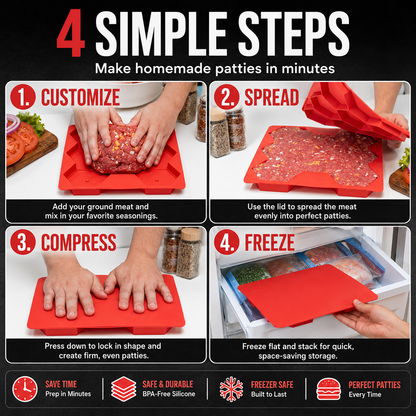 4 SIMPLE STEPS
Make homemade patties in minutes

1. CUSTOMIZE
Add your ground meat and mix in your favorite seasonings.

2. SPREAD
Use the lid to spread the meat evenly into perfect patties.

3. COMPRESS
Press down to lock in shape and create firm, even patties.

4. FREEZE
Freeze flat and stack for quick, space-saving storage.

SAVE TIME
Prep in Minutes

SAFE & DURABLE
BPA-Free Silicone

FREEZER SAFE
Built to Last

PERFECT PATTIES
Every Time