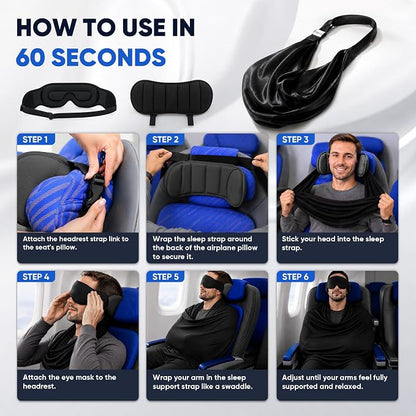 HOW TO USE IN
60 SECONDS

STEP 1
Attach the headrest strap link to the seat's pillow.

STEP 2
Wrap the sleep strap around the back of the airplane pillow to secure it.

STEP 3
Stick your head into the sleep strap.

STEP 4
Attach the eye mask to the headrest.

STEP 5
Wrap your arm in the sleep support strap like a swaddle.

STEP 6
Adjust until your arms feel fully supported and relaxed.