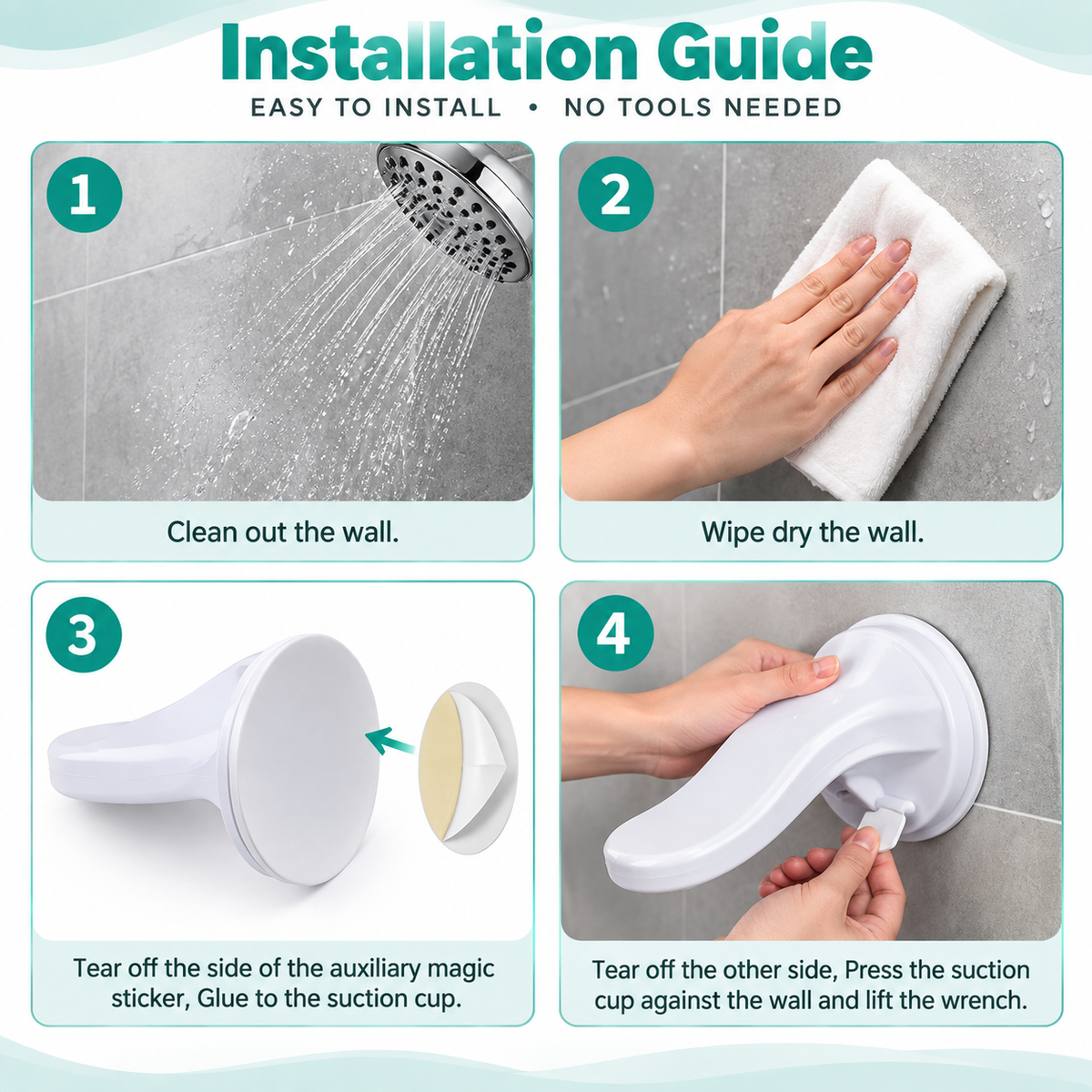 Installation Guide

EASY TO INSTALL • NO TOOLS NEEDED

1

Clean out the wall.

2

Wipe dry the wall.

3

Tear off the side of the auxiliary magic sticker, Glue to the suction cup.

4

Tear off the other side, Press the suction cup against the wall and lift the wrench.